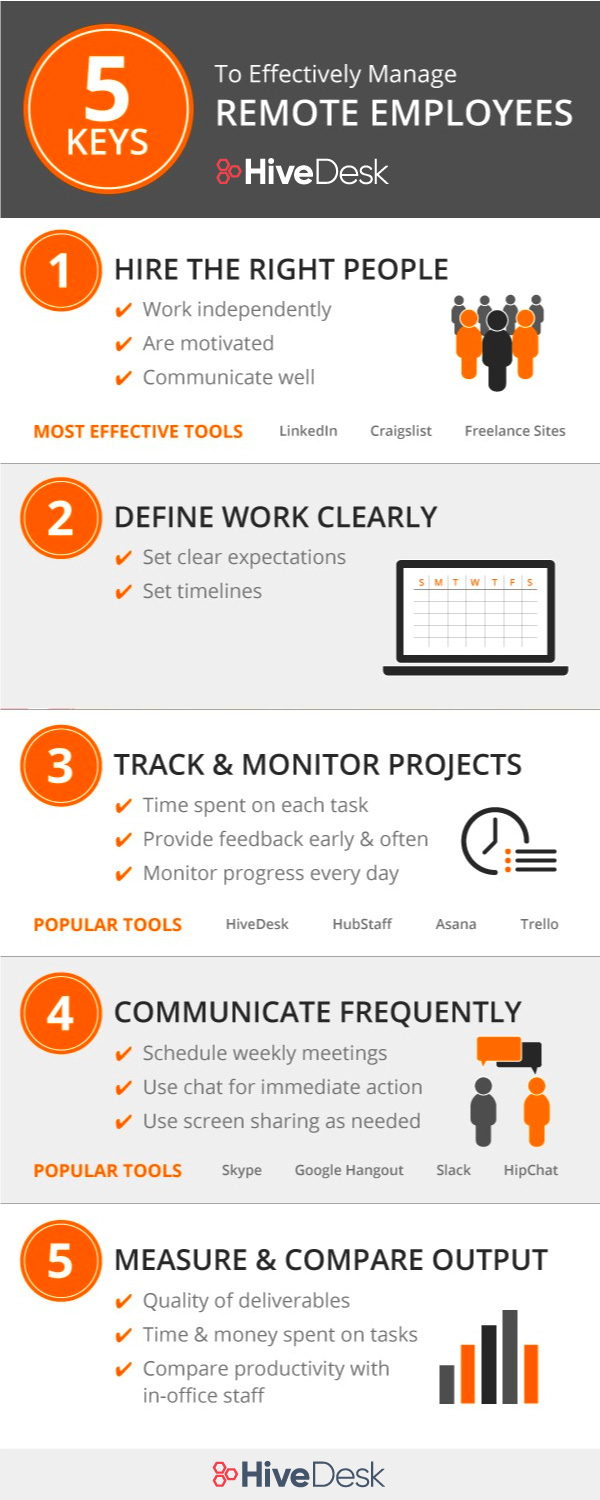 5 KEYS

To Effectively Manage
REMOTE EMPLOYEES

HiveDesk

1 HIRE THE RIGHT PEOPLE
✔ Work independently
✔ Are motivated
✔ Communicate well

MOST EFFECTIVE TOOLS LinkedIn Craigslist Freelance Sites

2 DEFINE WORK CLEARLY
✔ Set clear expectations
✔ Set timelines

S M T W T F S

3 TRACK & MONITOR PROJECTS
✔ Time spent on each task
✔ Provide feedback early & often
✔ Monitor progress every day

POPULAR TOOLS HiveDesk HubStaff Asana Trello

4 COMMUNICATE FREQUENTLY
✔ Schedule weekly meetings
✔ Use chat for immediate action
✔ Use screen sharing as needed

POPULAR TOOLS Skype Google Hangout Slack HipChat

5 MEASURE & COMPARE OUTPUT
✔ Quality of deliverables
✔ Time & money spent on tasks
✔ Compare productivity with in-office staff

HiveDesk